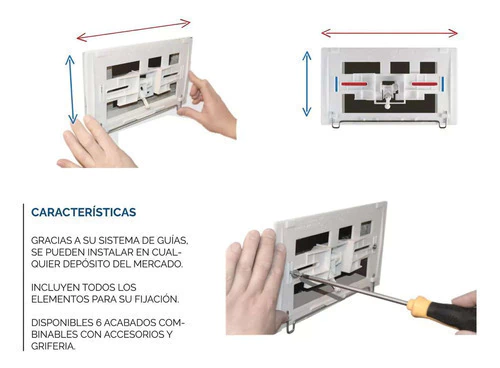 CARACTERÍSTICAS

GRACIAS A SU SISTEMA DE GUÍAS, SE PUEDEN INSTALAR EN CUALQUIER DEPÓSITO DEL MERCADO.

INCLUYEN TODOS LOS ELEMENTOS PARA SU FIJACIÓN.

DISPONIBLES 6 ACABADOS COMBINABLES CON ACCESORIOS Y GRIFERIA.