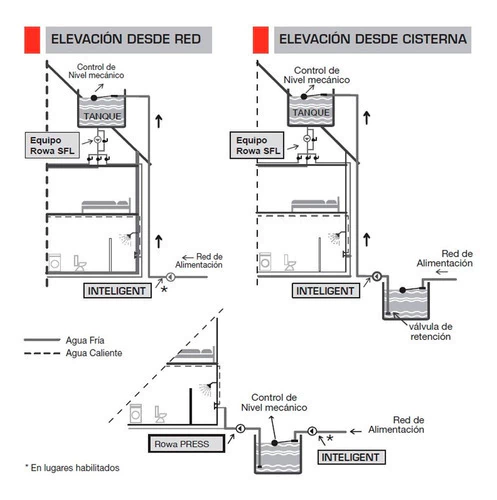 ELEVACIÓN DESDE RED

Control de Nivel mecánico

TANQUE

Equipo Rowa SFL

Red de Alimentación

INTELIGENT

*

ELEVACIÓN DESDE CISTERNA

Control de Nivel mecánico

TANQUE

Equipo Rowa SFL

Red de Alimentación

INTELIGENT

válvula de retención

Agua Fría

Agua Caliente

Control de Nivel mecánico

Red de Alimentación

Rowa PRESS

*

INTELIGENT

* En lugares habilitados