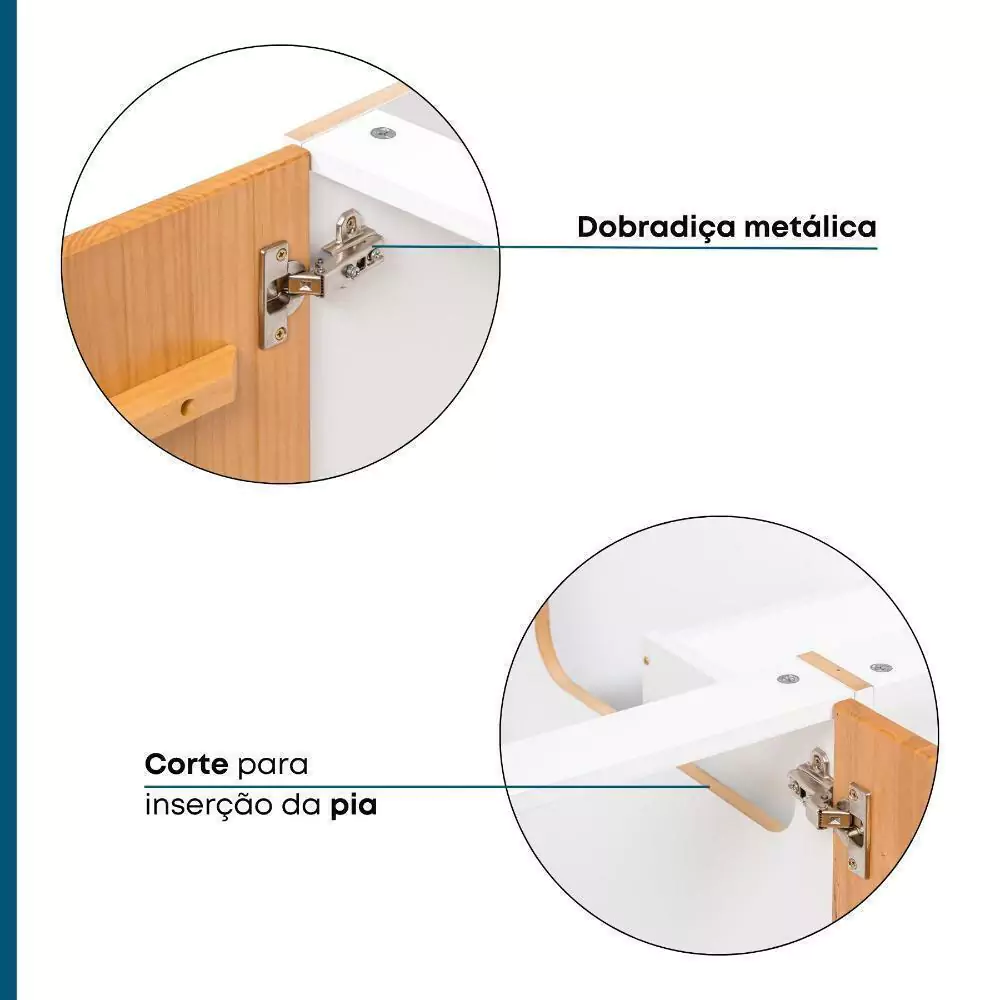 Dobradiça metálica

Corte para inserção da pia