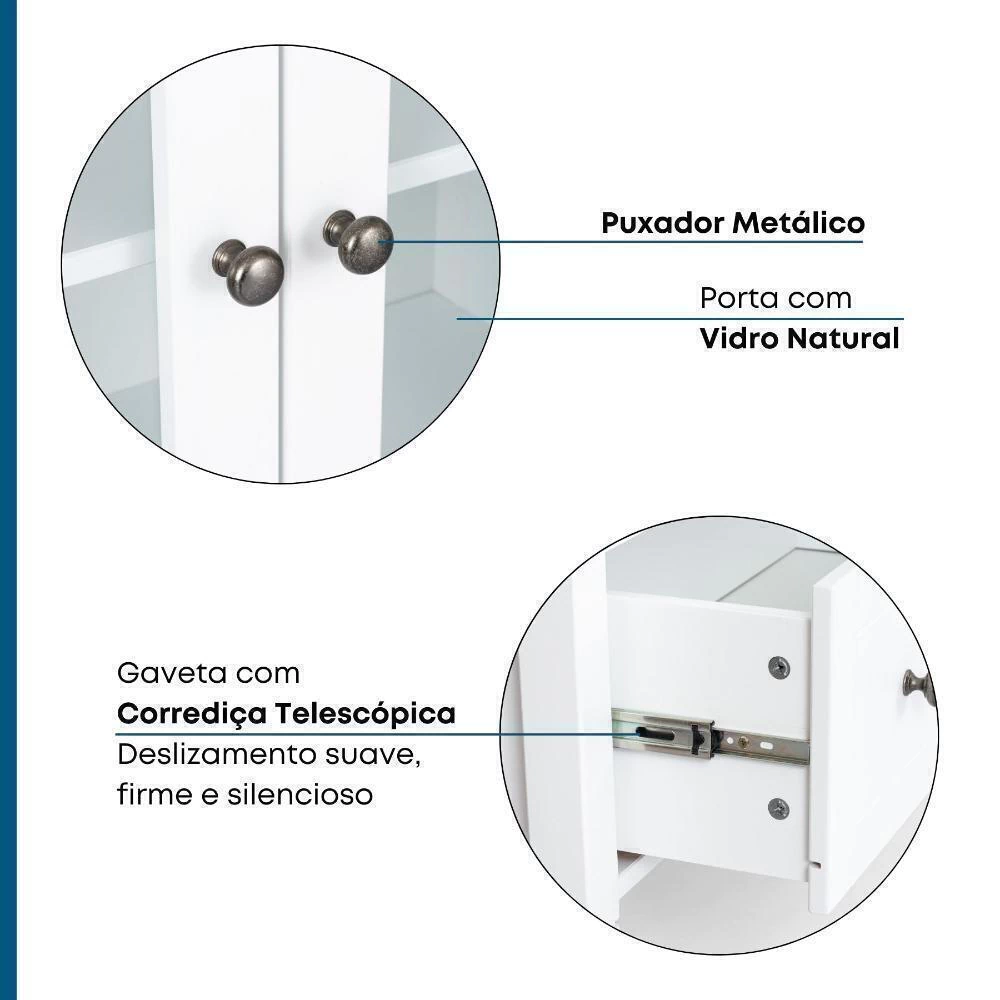 Puxador Metálico

Porta com
Vidro Natural

Gaveta com
Corrediça Telescópica
Deslizamento suave,
firme e silencioso