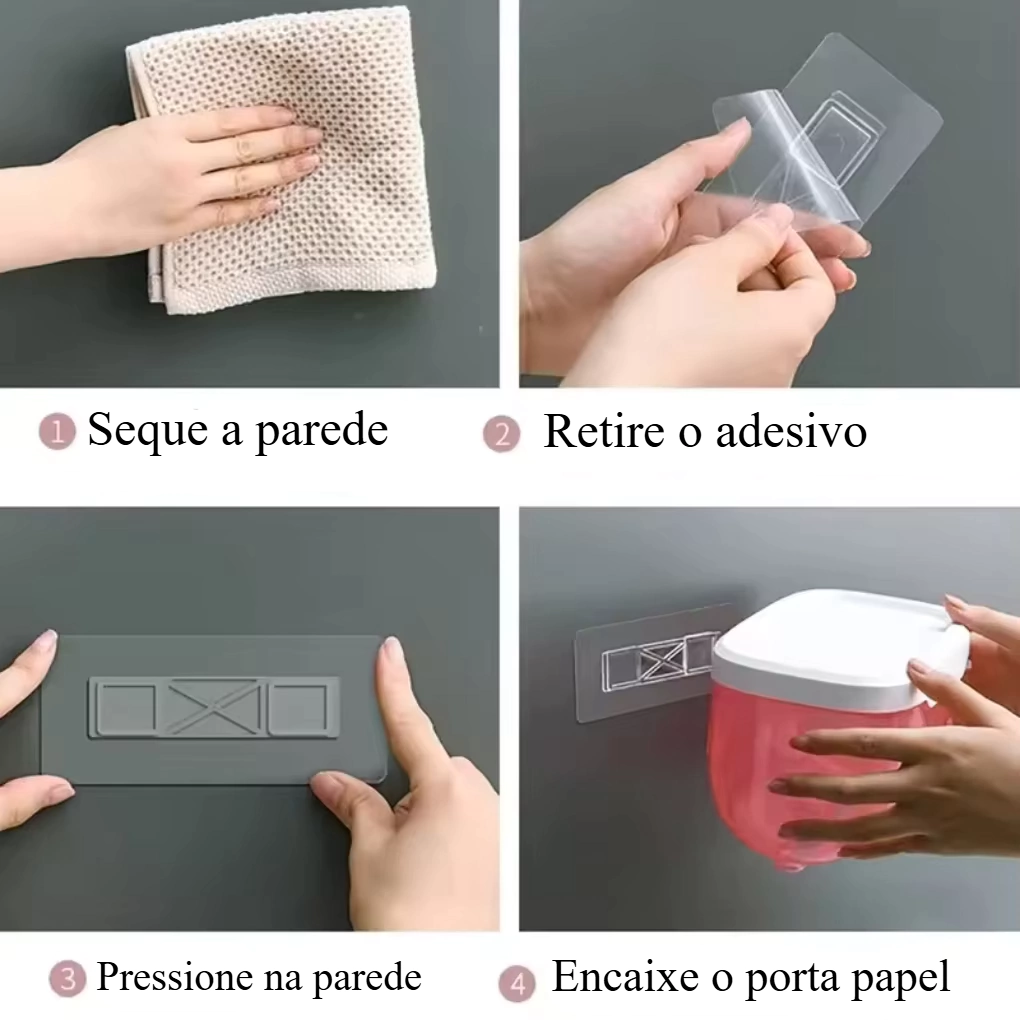 1 Seque a parede

2 Retire o adesivo

3 Pressione na parede

4 Encaixe o porta papel