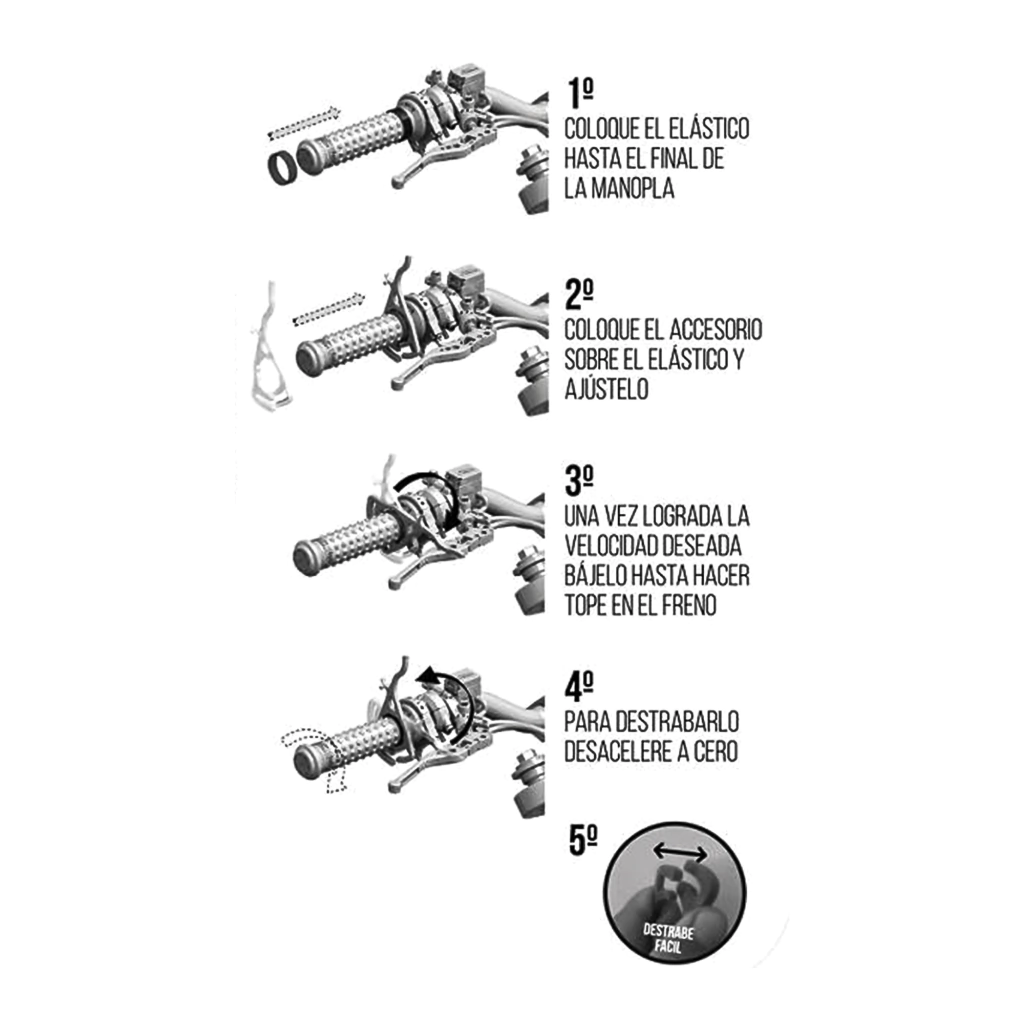 1º
COLOQUE EL ELÁSTICO HASTA EL FINAL DE LA MANOPLA

2º
COLOQUE EL ACCESORIO SOBRE EL ELÁSTICO Y AJÚSTELO

3º
UNA VEZ LOGRADA LA VELOCIDAD DESEADA BÁJELO HASTA HACER TOPE EN EL FRENO

4º
PARA DESTRABARLO DESACELERE A CERO

5º
DESTRABE FACIL