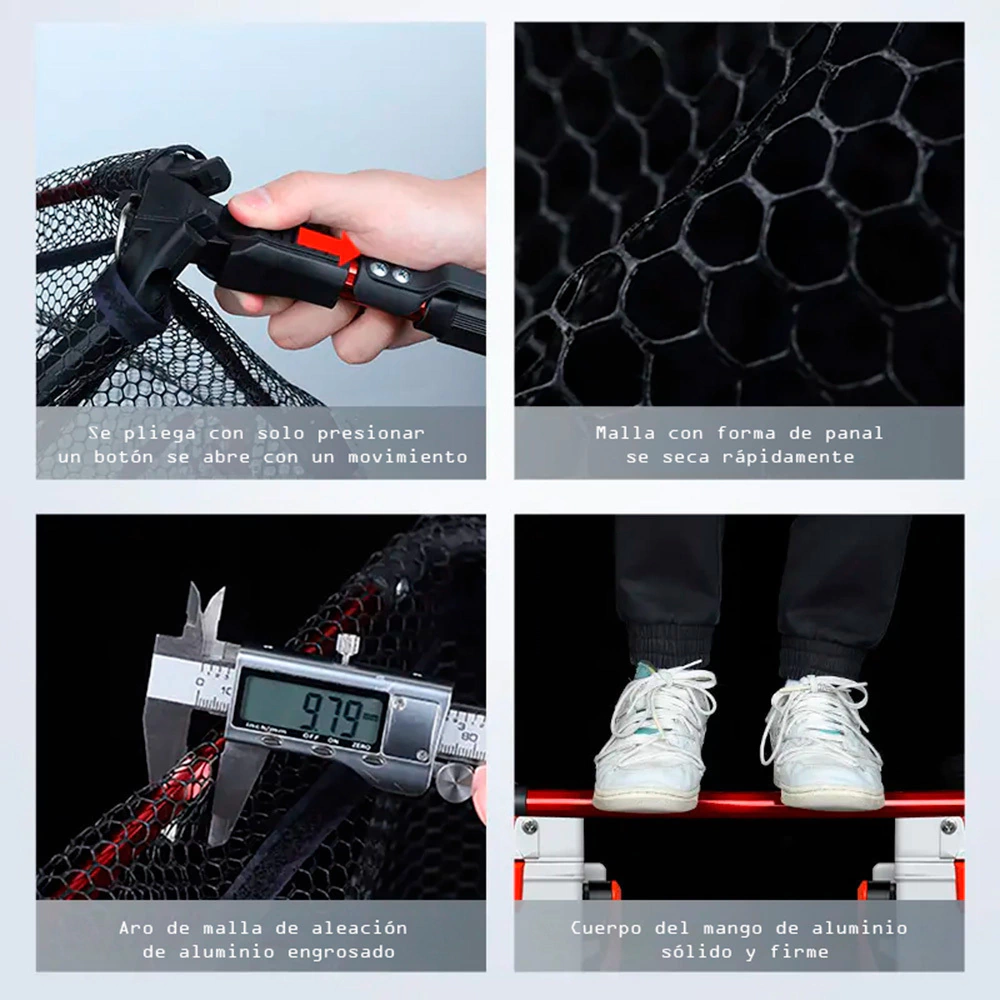 Se pliega con solo presionar un botón se abre con un movimiento

Malla con forma de panal se seca rápidamente

9.79
OFF ON ZERO
80

Aro de malla de aleación de aluminio engrosado

Cuerpo del mango de aluminio sólido y firme