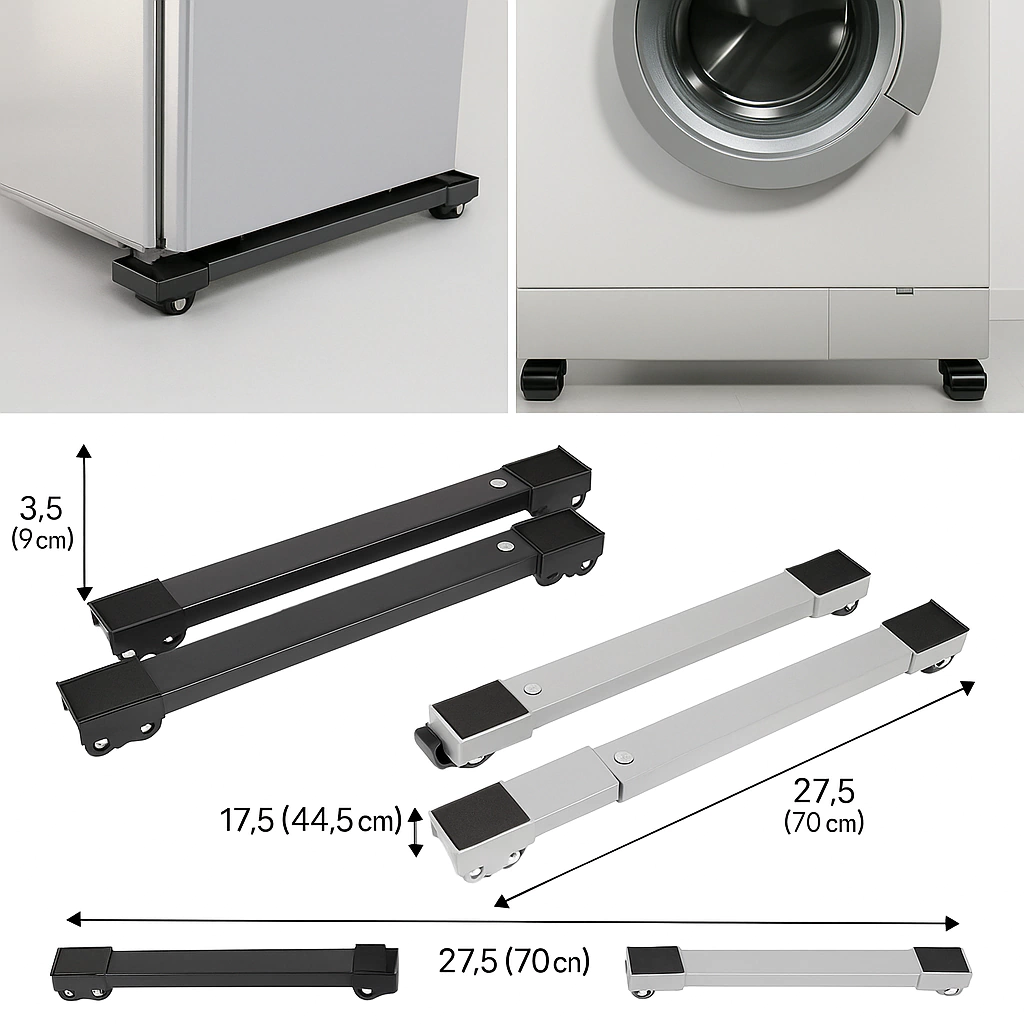 3,5
(9 cm)

17,5 (44,5 cm)

27,5
(70 cm)

27,5 (70 cn)