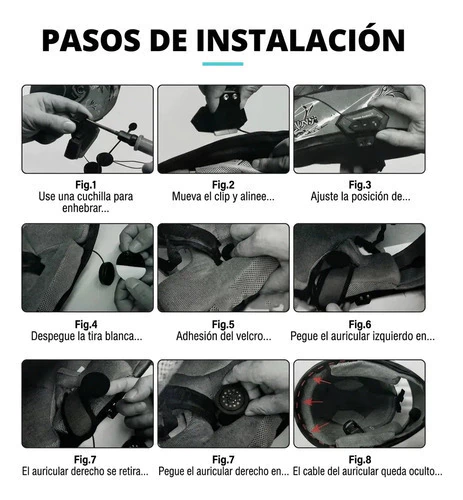 PASOS DE INSTALACIÓN

Fig.1
Use una cuchilla para enhebrar...

Fig.2
Mueva el clip y alinee...

Fig.3
Ajuste la posición de...

Fig.4
Despegue la tira blanca...

Fig.5
Adhesión del velcro...

Fig.6
Pegue el auricular izquierdo en...

Fig.7
El auricular derecho se retira...

Fig.7
Pegue el auricular derecho en...

Fig.8
El cable del auricular queda oculto...