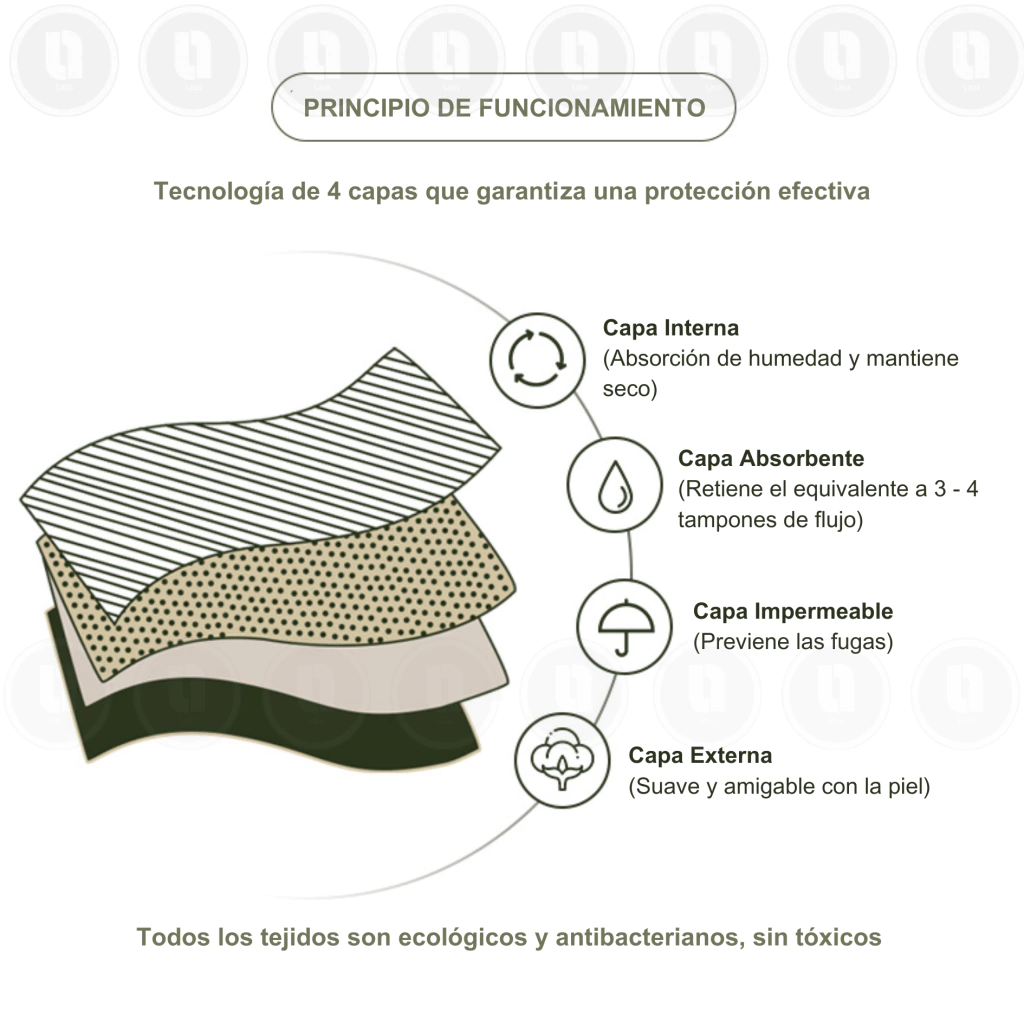 PRINCIPIO DE FUNCIONAMIENTO

Tecnología de 4 capas que garantiza una protección efectiva

Capa Interna
(Absorción de humedad y mantiene seco)

Capa Absorbente
(Retiene el equivalente a 3 - 4 tampones de flujo)

Capa Impermeable
(Previene las fugas)

Capa Externa
(Suave y amigable con la piel)

Todos los tejidos son ecológicos y antibacterianos, sin tóxicos