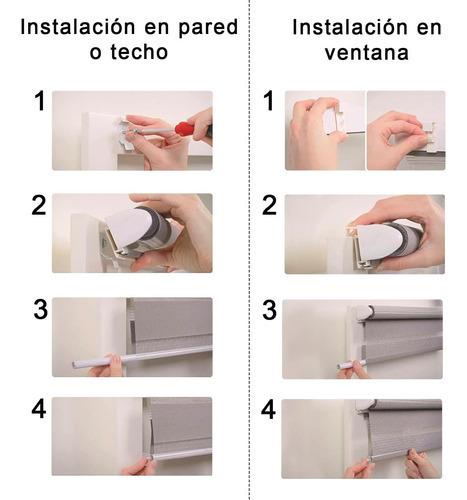 Instalación en pared o techo

1

2

3

4

Instalación en ventana

1

2

3

4