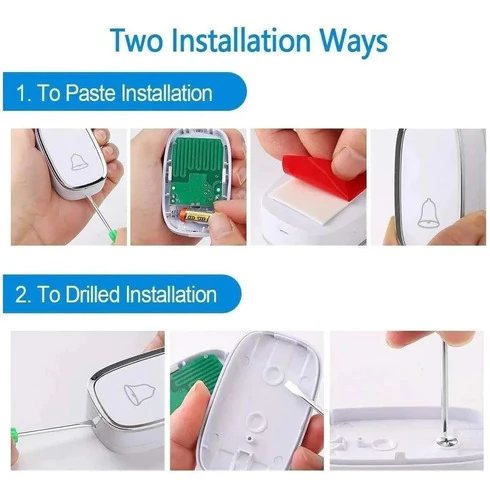 Two Installation Ways

1. To Paste Installation

2. To Drilled Installation