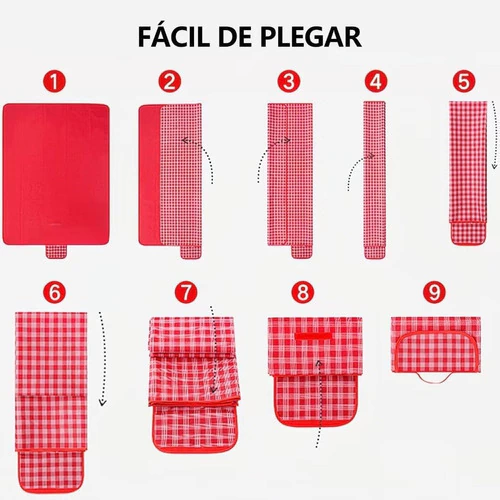 FÁCIL DE PLEGAR

1

2

3

4

5

6

7

8

9