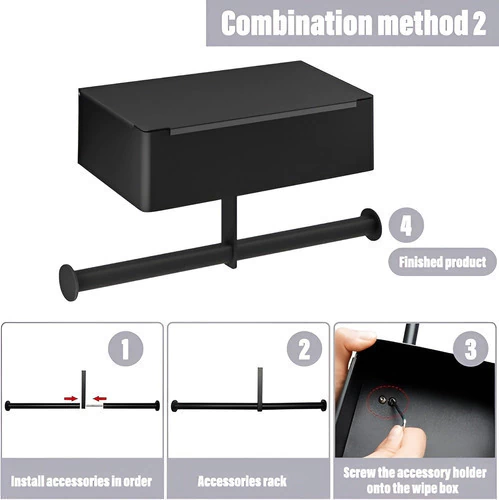 Combination method 2

4

Finished product

1

Install accessories in order

2

Accessories rack

3

Screw the accessory holder onto the wipe box