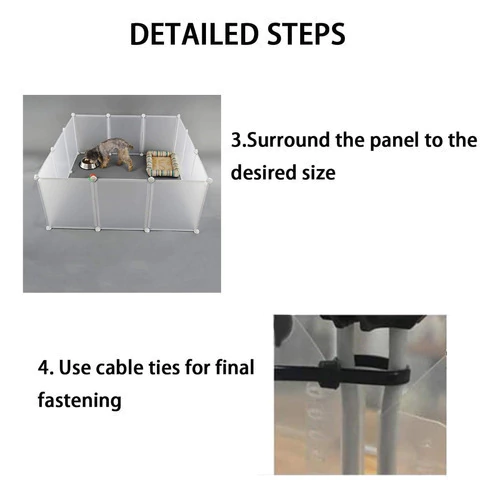 DETAILED STEPS

3.Surround the panel to the desired size

4. Use cable ties for final fastening