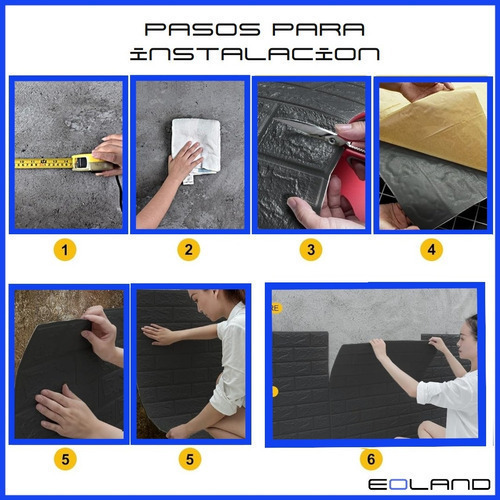 PASOS PARA INSTALACION

1

2

3

4

5

5

6

EOLAND