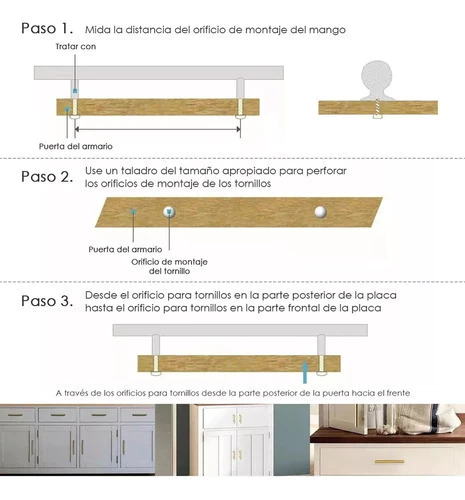 Paso 1. Mida la distancia del orificio de montaje del mango

Tratar con

Puerta del armario

Paso 2. Use un taladro del tamaño apropiado para perforar los orificios de montaje de los tornillos

Puerta del armario

Orificio de montaje del tornillo

Paso 3. Desde el orificio para tornillos en la parte posterior de la placa hasta el orificio para tornillos en la parte frontal de la placa

A través de los orificios para tornillos desde la parte posterior de la puerta hacia el frente