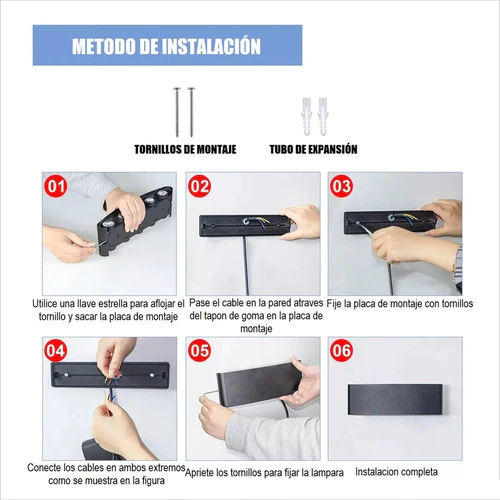 METODO DE INSTALACIÓN

TORNILLOS DE MONTAJE

TUBO DE EXPANSIÓN

01

Utilice una llave estrella para aflojar el tornillo y sacar la placa de montaje

02

Pase el cable en la pared atraves del tapon de goma en la placa de montaje

03

Fije la placa de montaje con tornillos

04

Conecte los cables en ambos extremos como se muestra en la figura

05

Apriete los tornillos para fijar la lampara

06

Instalacion completa