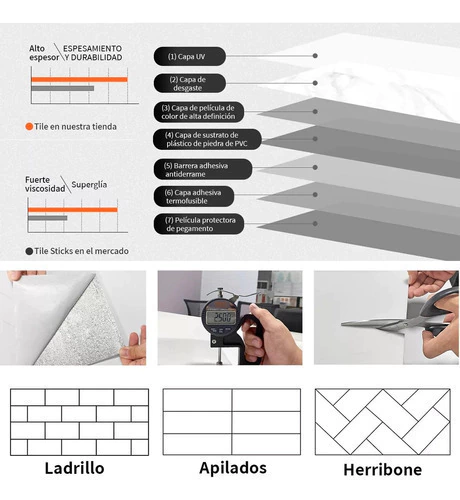 Alto espesor ESPESAMIENTO Y DURABILIDAD

Tile en nuestra tienda

Fuerte viscosidad Superglía

Tile Sticks en el mercado

(1) Capa UV

(2) Capa de desgaste

(3) Capa de película de color de alta definición

(4) Capa de sustrato de plástico de piedra de PVC

(5) Barrera adhesiva antiderrame

(6) Capa adhesiva termofusible

(7) Película protectora de pegamento

2.500

Ladrillo

Apilados

Herribone