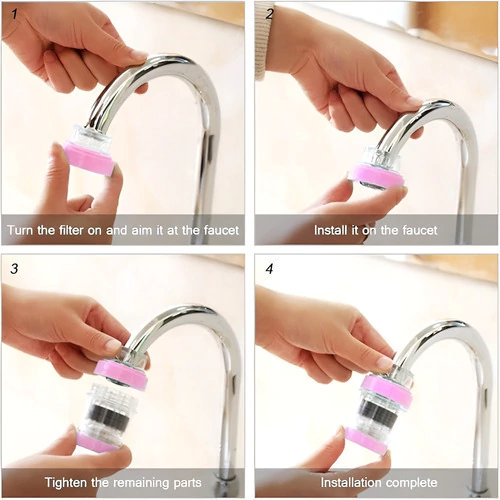 1

Turn the filter on and aim it at the faucet

2

Install it on the faucet

3

Tighten the remaining parts

4

Installation complete