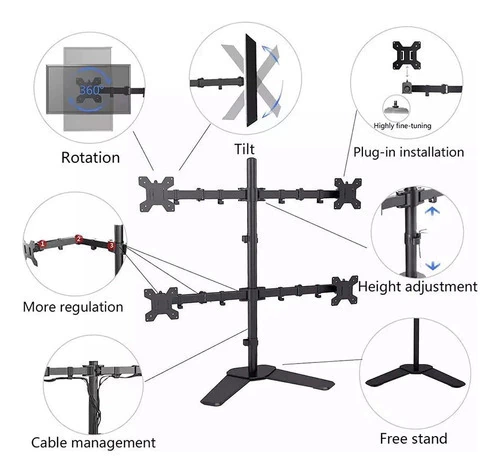 360°

Rotation

Tilt

Highly fine-tuning

Plug-in installation

1 2 3

More regulation

Height adjustment

Cable management

Free stand