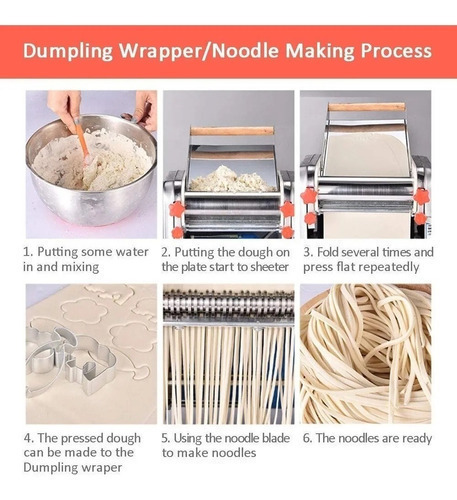 Dumpling Wrapper/Noodle Making Process

1. Putting some water in and mixing

2. Putting the dough on the plate start to sheeter

3. Fold several times and press flat repeatedly

4. The pressed dough can be made to the Dumpling wraper

5. Using the noodle blade to make noodles

6. The noodles are ready