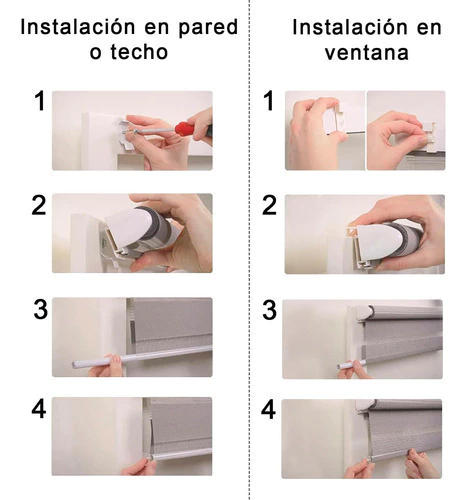 Instalación en pared o techo

1

2

3

4

Instalación en ventana

1

2

3

4