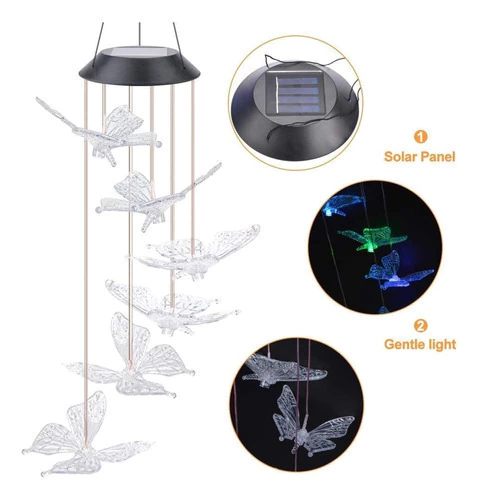 1
Solar Panel

2
Gentle light