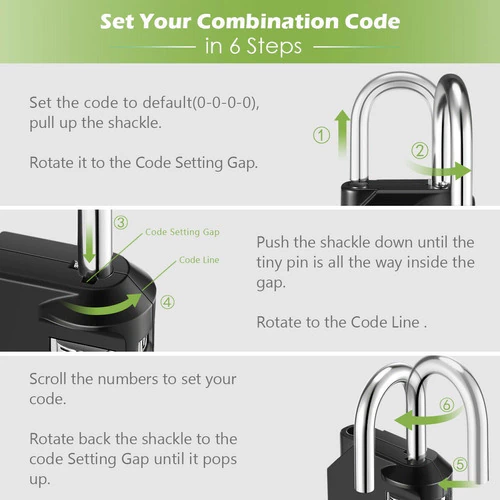 Set Your Combination Code
in 6 Steps

Set the code to default(0-0-0-0), pull up the shackle.

Rotate it to the Code Setting Gap.

①
②

③
Code Setting Gap
Code Line
④

Push the shackle down until the tiny pin is all the way inside the gap.

Rotate to the Code Line .

Scroll the numbers to set your code.

Rotate back the shackle to the code Setting Gap until it pops up.

⑥
⑤