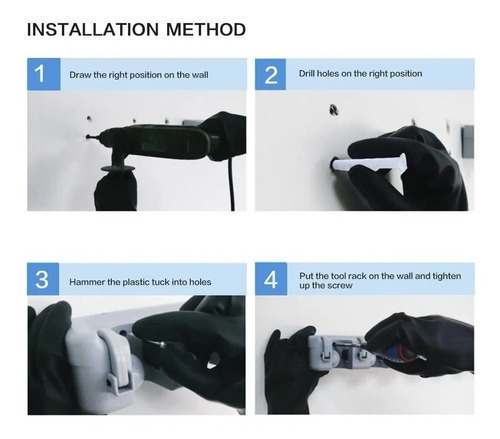 INSTALLATION METHOD

1 Draw the right position on the wall

2 Drill holes on the right position

3 Hammer the plastic tuck into holes

4 Put the tool rack on the wall and tighten up the screw