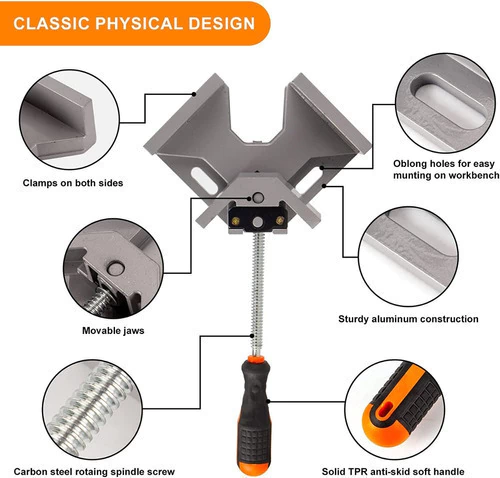 CLASSIC PHYSICAL DESIGN

Clamps on both sides

Oblong holes for easy munting on workbench

Movable jaws

Sturdy aluminum construction

Carbon steel rotaing spindle screw

Solid TPR anti-skid soft handle