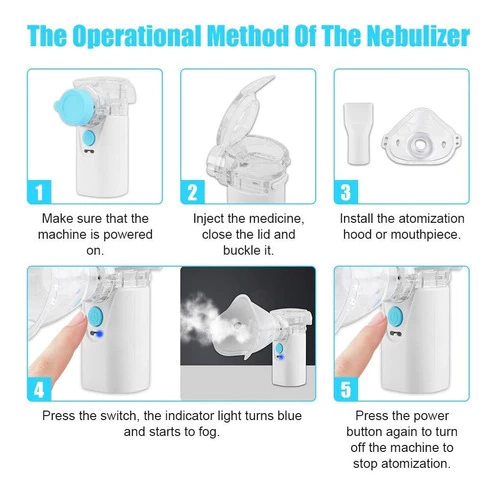 The Operational Method Of The Nebulizer

1

Make sure that the machine is powered on.

2

Inject the medicine, close the lid and buckle it.

3

Install the atomization hood or mouthpiece.

4

Press the switch, the indicator light turns blue and starts to fog.

5

Press the power button again to turn off the machine to stop atomization.