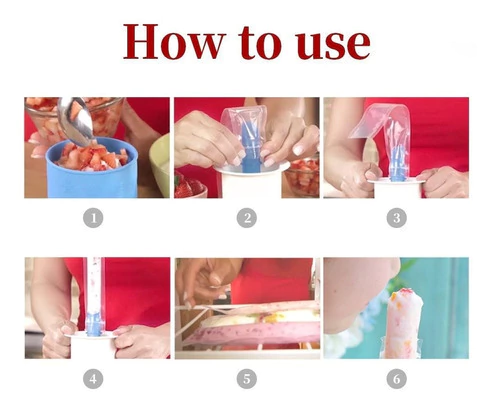 How to use

1

2

3

4

5

6