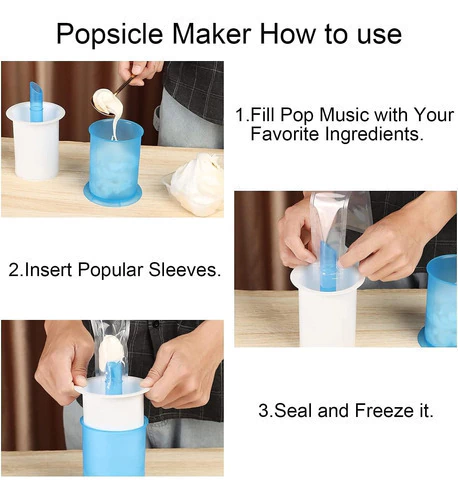 Popsicle Maker How to use

1.Fill Pop Music with Your Favorite Ingredients.

2.Insert Popular Sleeves.

3.Seal and Freeze it.