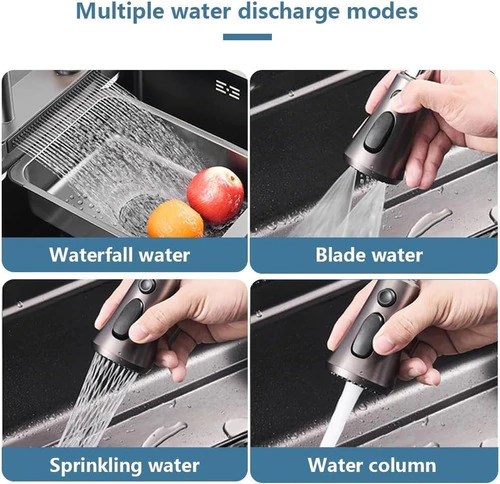 Multiple water discharge modes

Waterfall water

Blade water

Sprinkling water

Water column