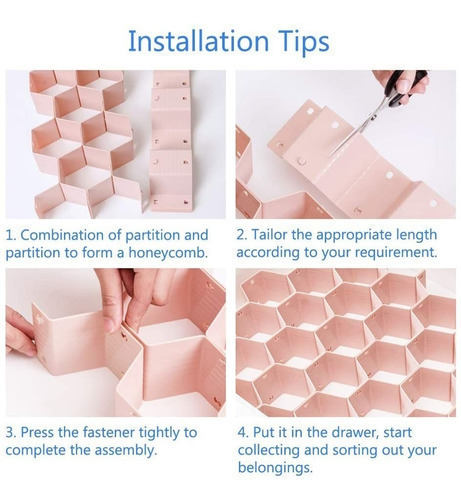 Installation Tips

1. Combination of partition and partition to form a honeycomb.

2. Tailor the appropriate length according to your requirement.

3. Press the fastener tightly to complete the assembly.

4. Put it in the drawer, start collecting and sorting out your belongings.