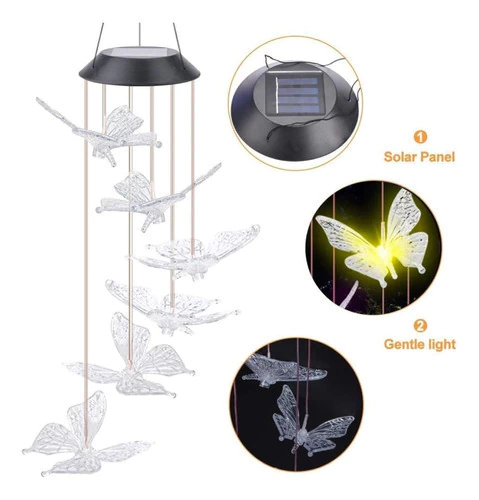 1
Solar Panel

2
Gentle light