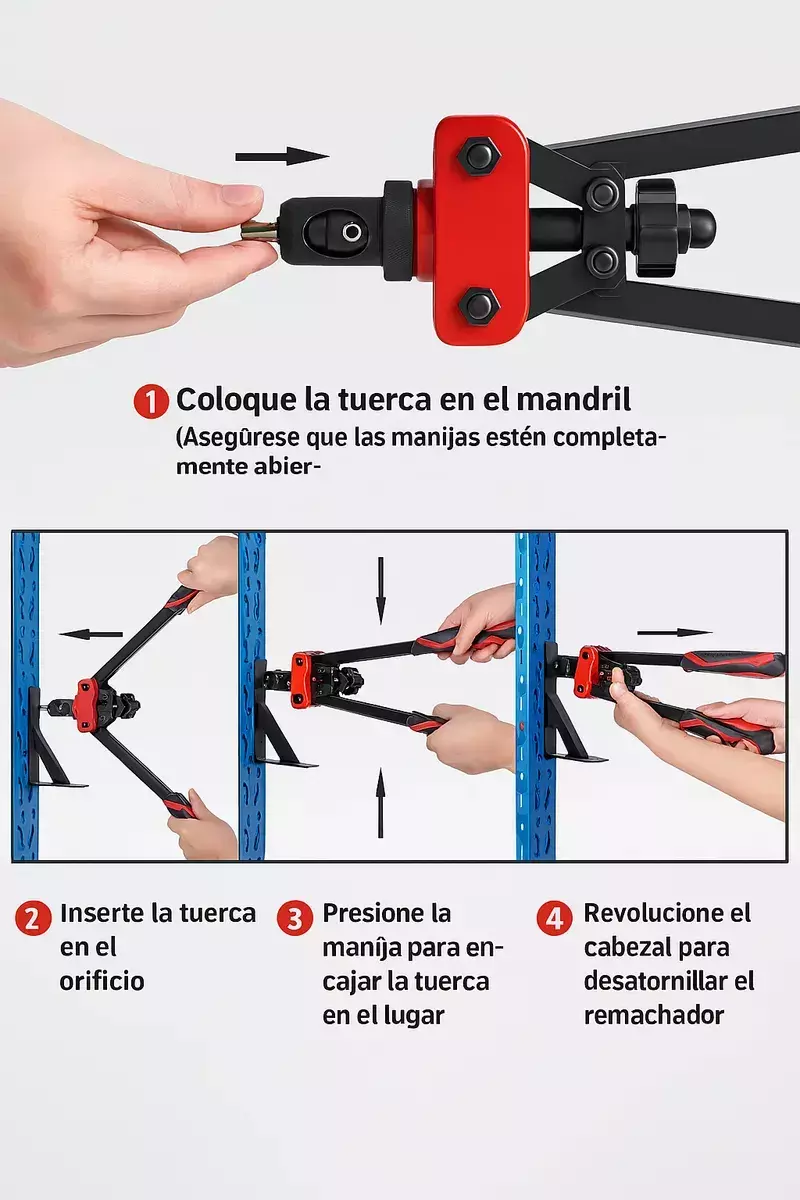 1 Coloque la tuerca en el mandril
(Asegûrese que las manijas estén completamente abier-

2 Inserte la tuerca en el orificio

3 Presione la manîja para encajar la tuerca en el lugar

4 Revolucione el cabezal para desatornillar el remachador