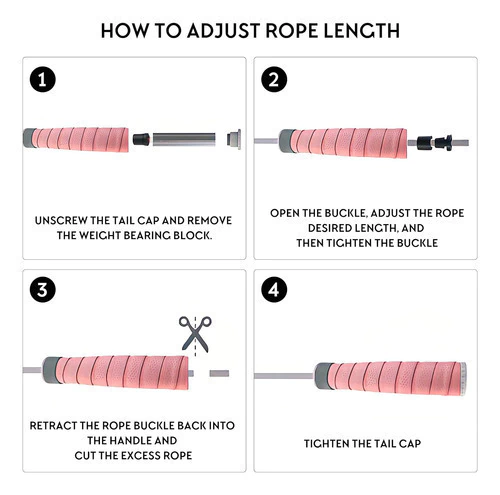 HOW TO ADJUST ROPE LENGTH

1

UNSCREW THE TAIL CAP AND REMOVE THE WEIGHT BEARING BLOCK.

2

OPEN THE BUCKLE, ADJUST THE ROPE DESIRED LENGTH, AND THEN TIGHTEN THE BUCKLE

3

RETRACT THE ROPE BUCKLE BACK INTO THE HANDLE AND CUT THE EXCESS ROPE

4

TIGHTEN THE TAIL CAP