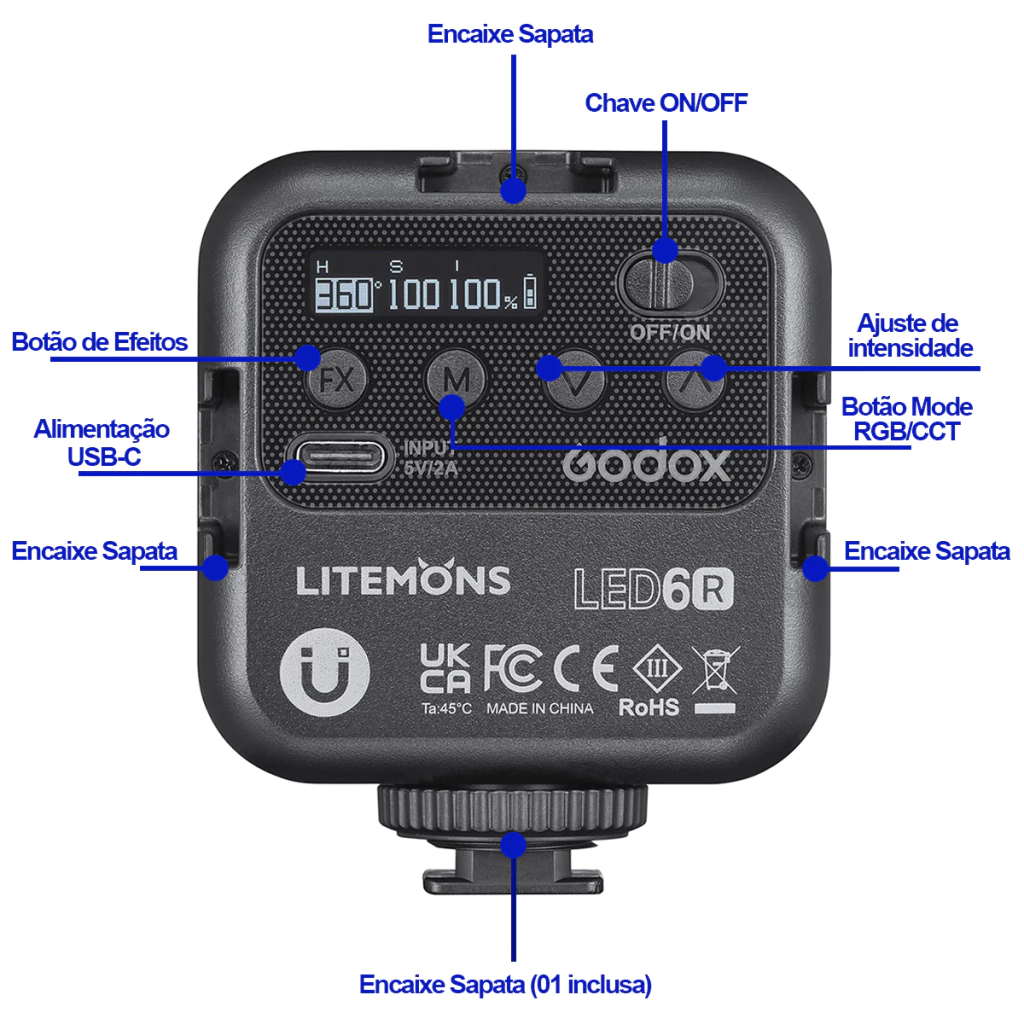 Encaixe Sapata

Chave ON/OFF

H S I
360° 100 100%

OFF/ON

Botão de Efeitos

Ajuste de intensidade

FX M

Botão Mode RGB/CCT

Alimentação USB-C

INPUT 5V/2A

Godox

Encaixe Sapata

Encaixe Sapata

LITEMONS

LED6R

UK CA

FC CE

III

Ta:45°C MADE IN CHINA RoHS

Encaixe Sapata (01 inclusa)