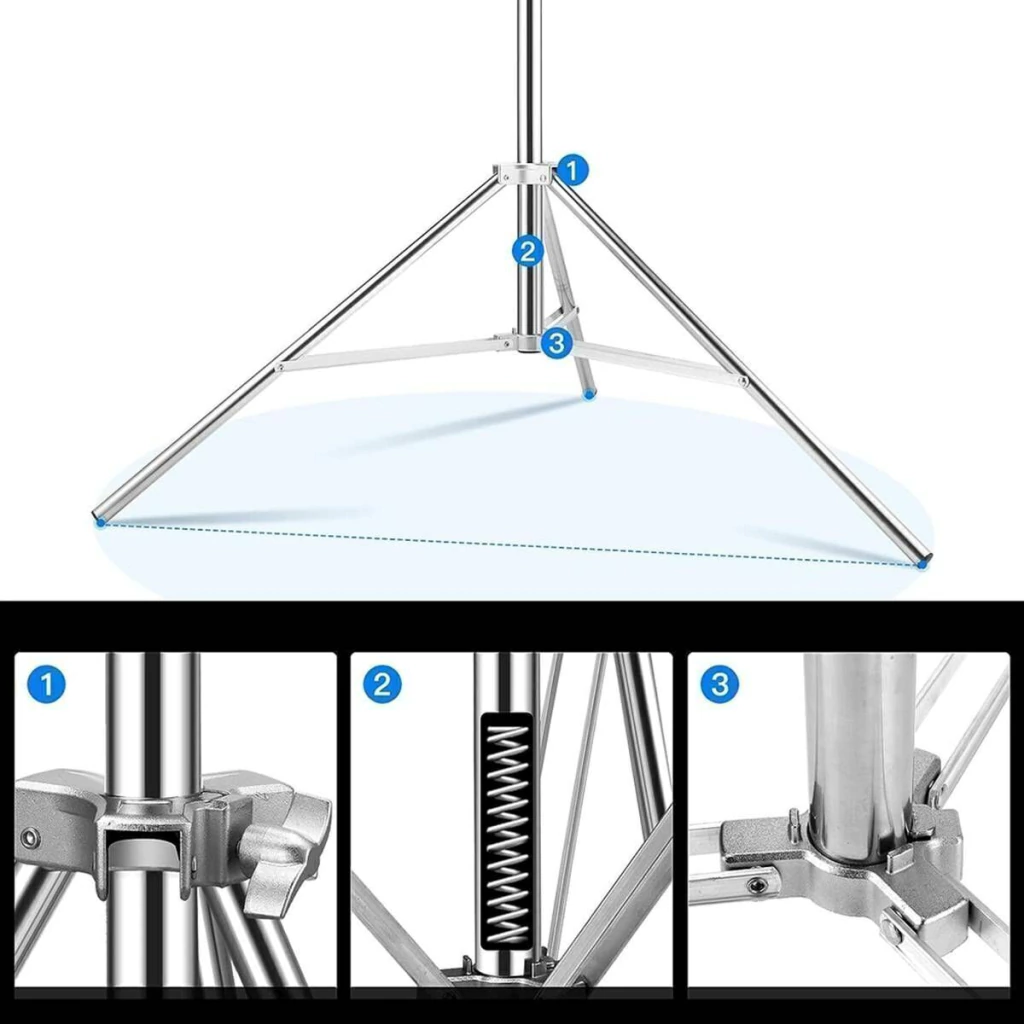 1
2
3
1
2
3