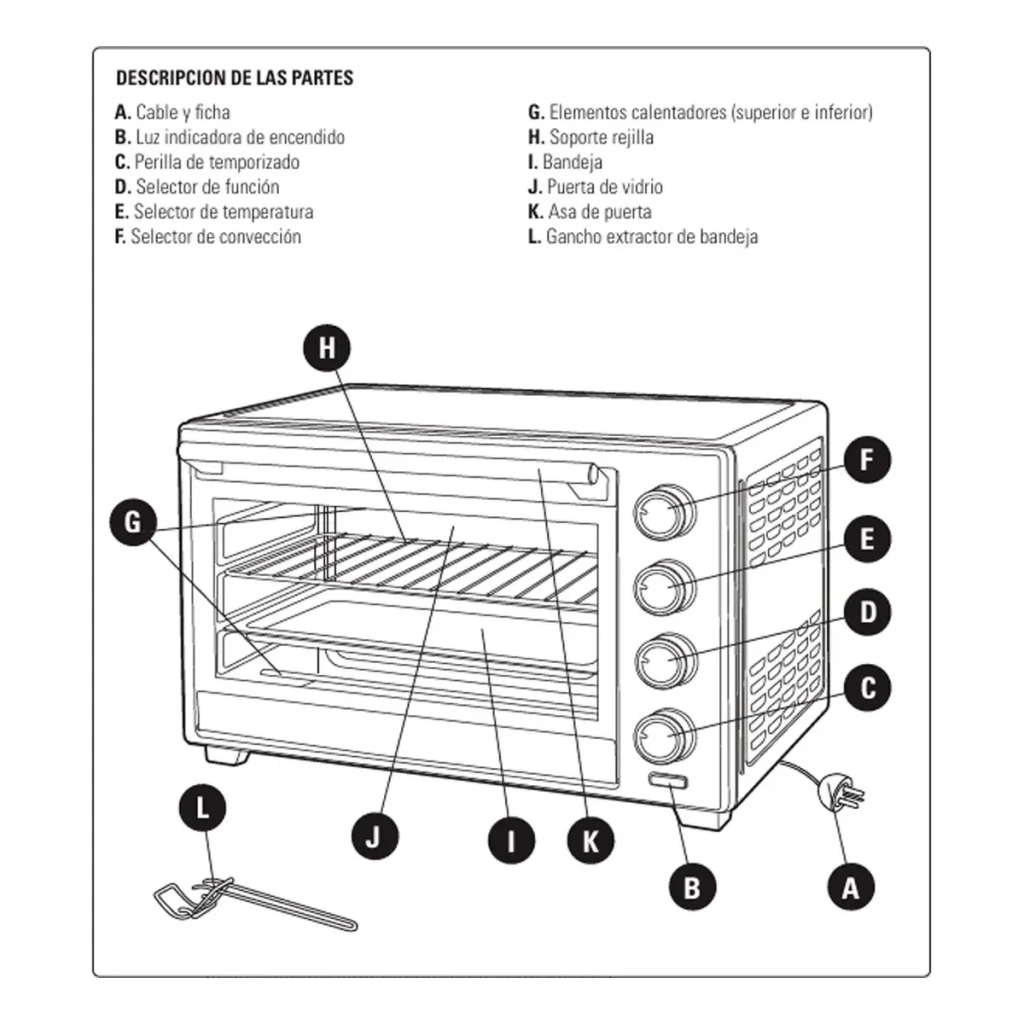 DESCRIPCION DE LAS PARTES

A. Cable y ficha
B. Luz indicadora de encendido
C. Perilla de temporizado
D. Selector de función
E. Selector de temperatura
F. Selector de convección

G. Elementos calentadores (superior e inferior)
H. Soporte rejilla
I. Bandeja
J. Puerta de vidrio
K. Asa de puerta
L. Gancho extractor de bandeja

H
G
F
E
D
C
L
J
I
K
B
A