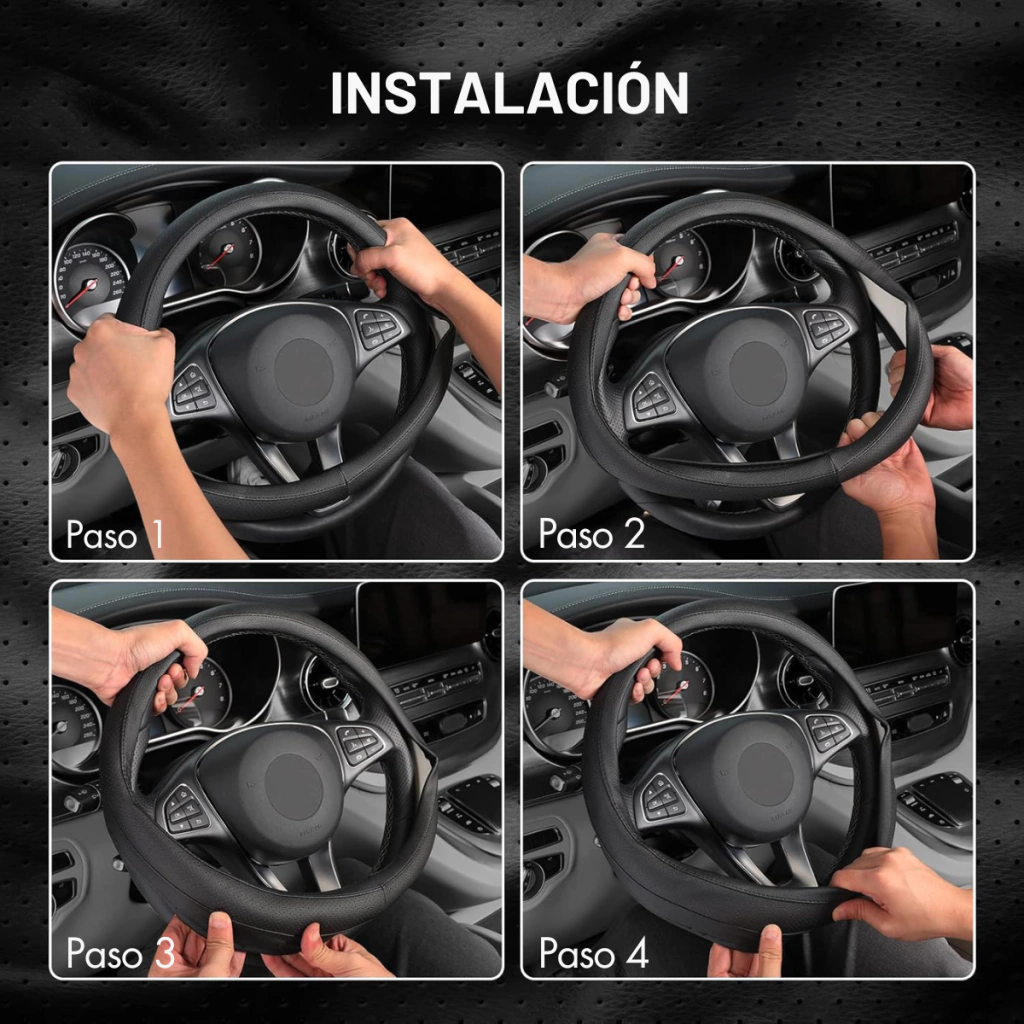 INSTALACIÓN

Paso 1

Paso 2

Paso 3

Paso 4