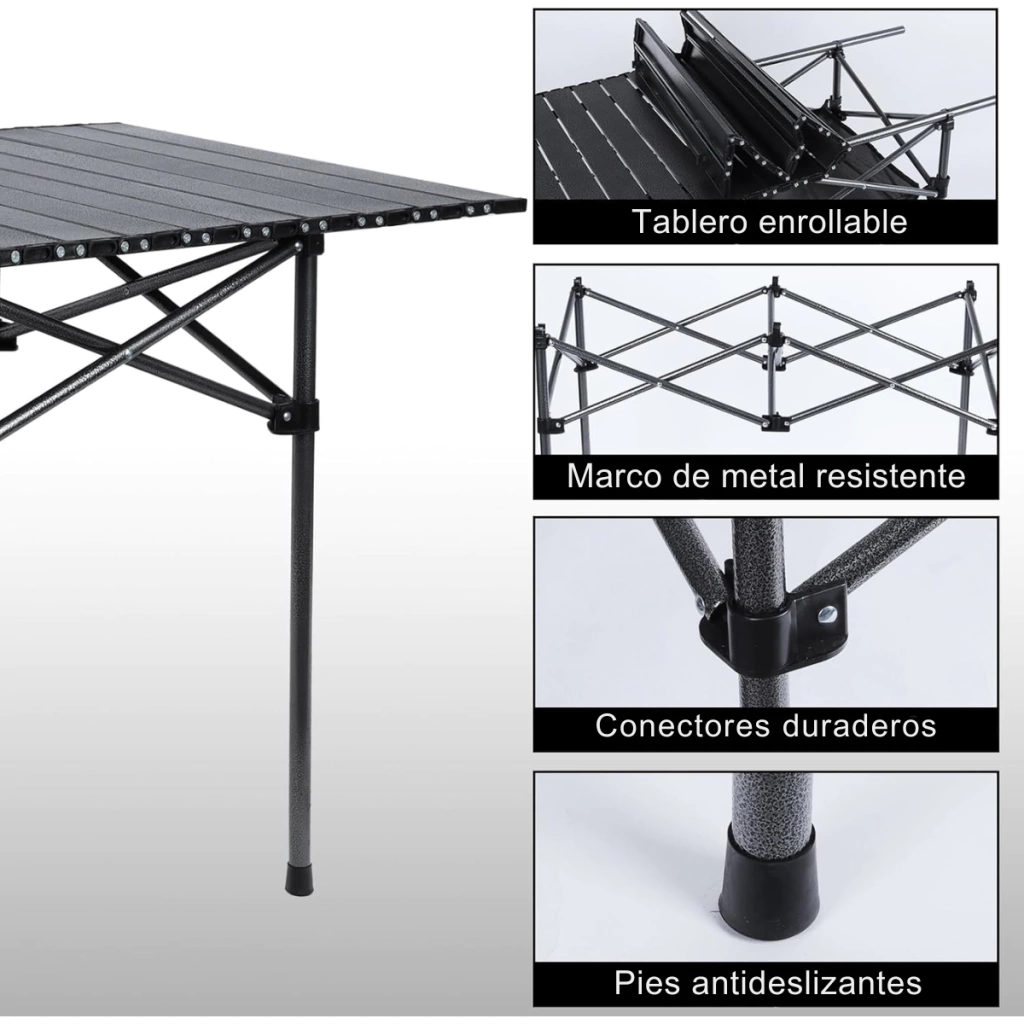 Tablero enrollable

Marco de metal resistente

Conectores duraderos

Pies antideslizantes