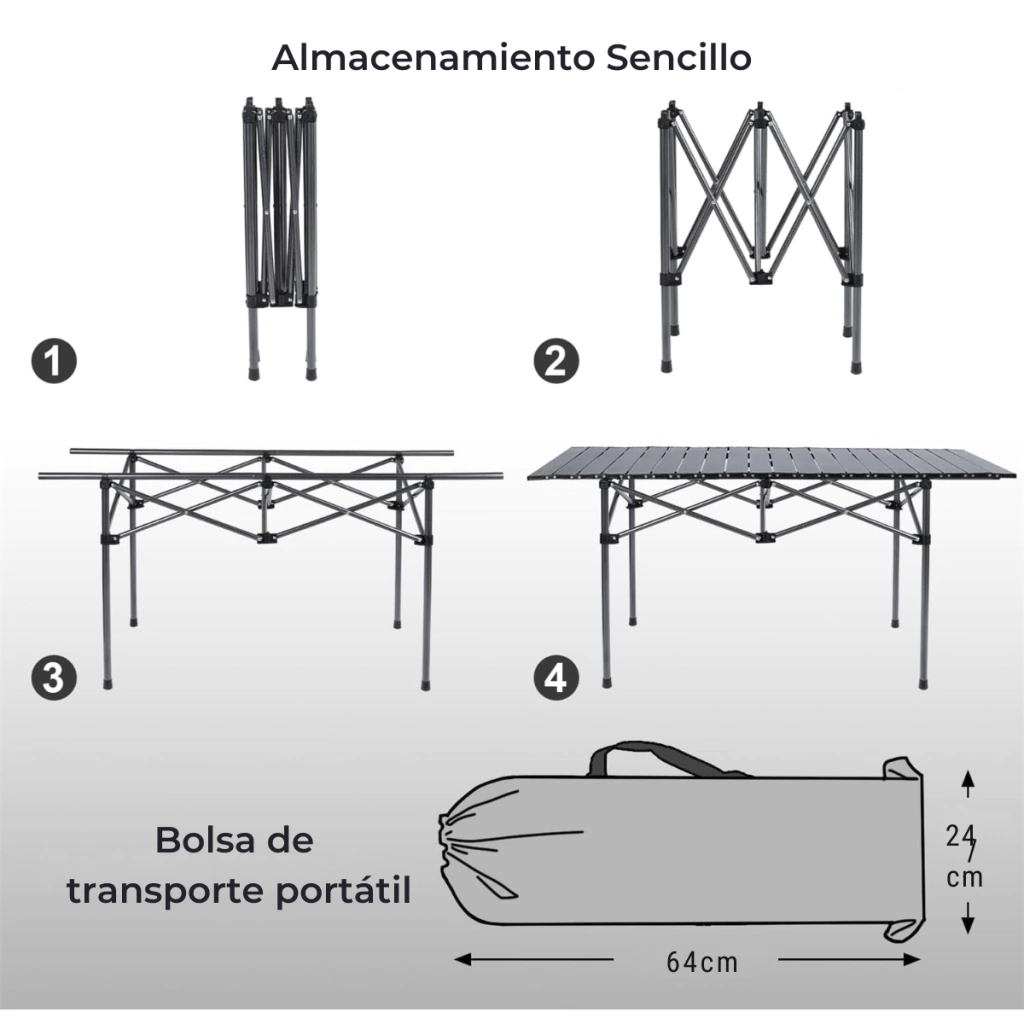 Almacenamiento Sencillo

1

2

3

4

Bolsa de transporte portátil

24 cm

64cm