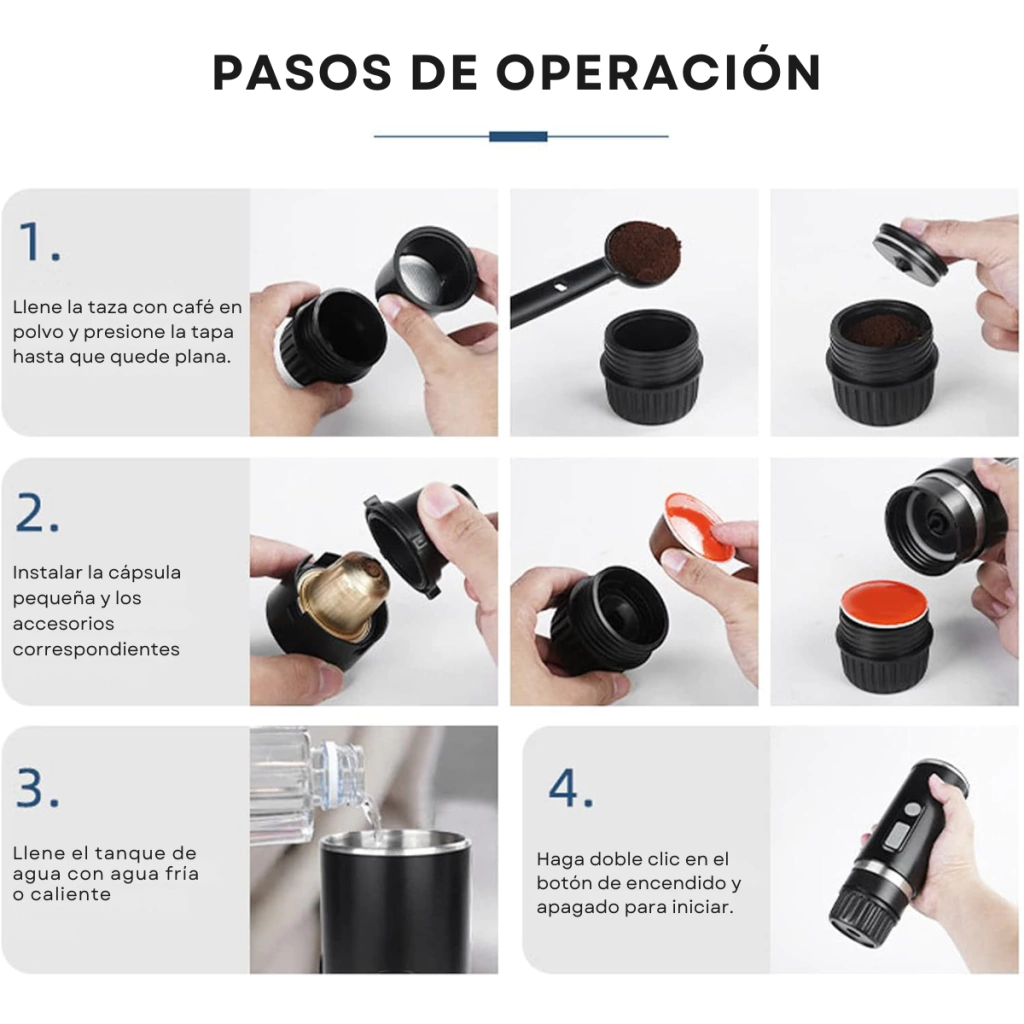 PASOS DE OPERACIÓN

1.

Llene la taza con café en polvo y presione la tapa hasta que quede plana.

2.

Instalar la cápsula pequeña y los accesorios correspondientes

3.

Llene el tanque de agua con agua fría o caliente

4.

Haga doble clic en el botón de encendido y apagado para iniciar.