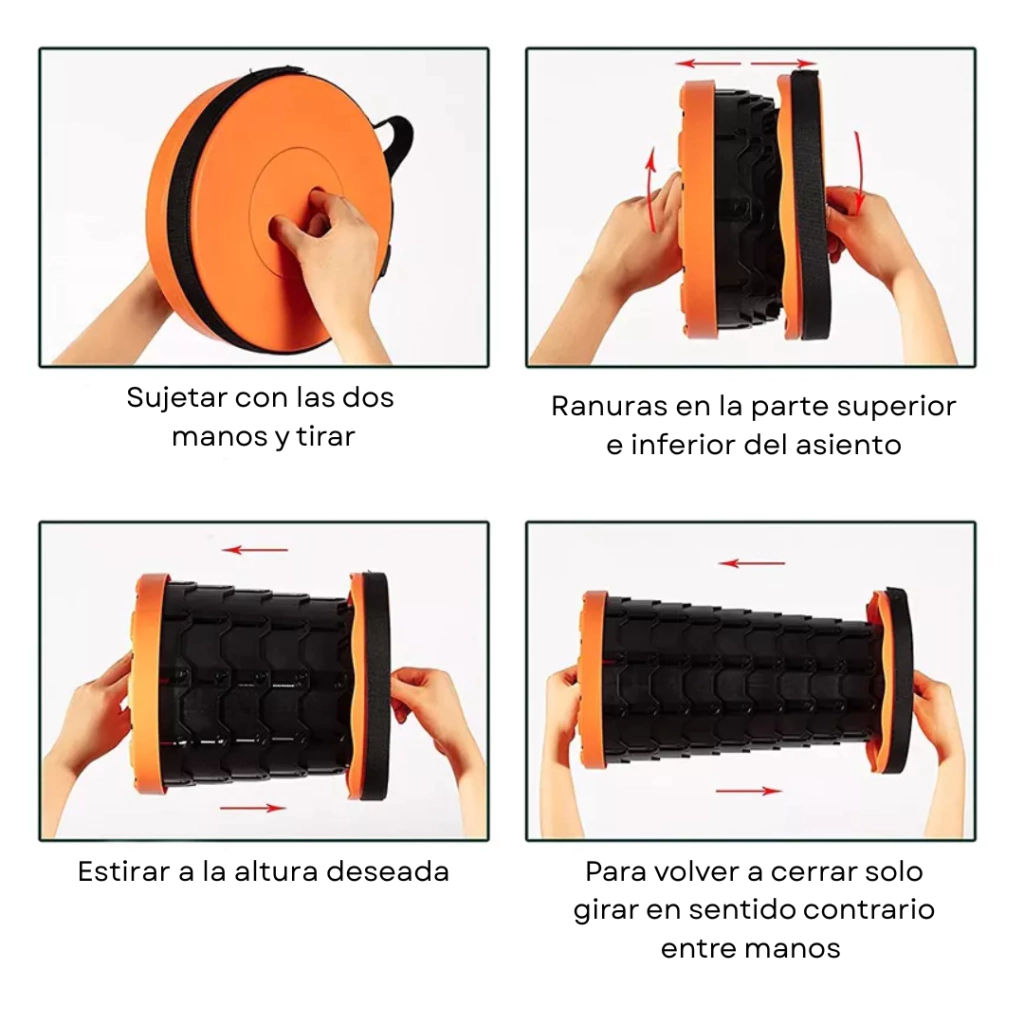 Sujetar con las dos manos y tirar

Ranuras en la parte superior e inferior del asiento

Estirar a la altura deseada

Para volver a cerrar solo girar en sentido contrario entre manos