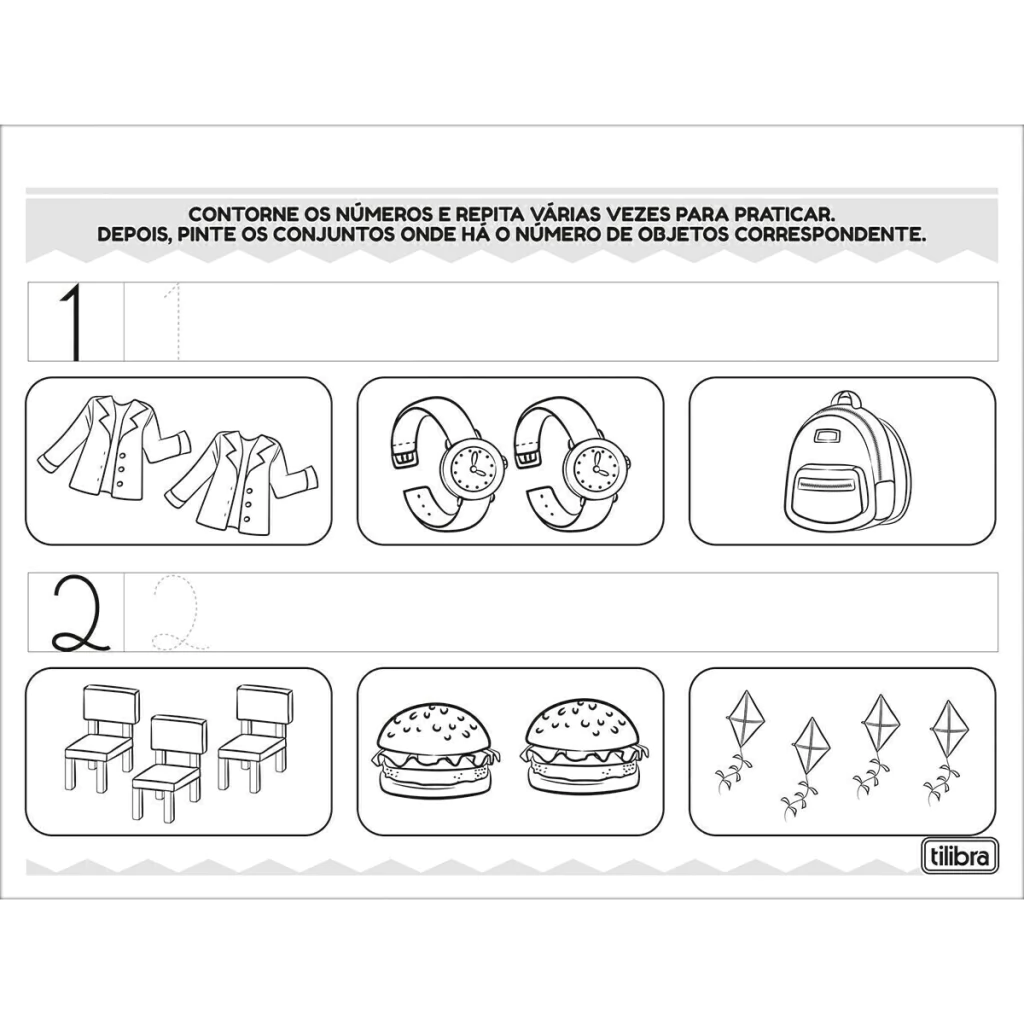 CONTORNE OS NÚMEROS E REPITA VÁRIAS VEZES PARA PRATICAR.
DEPOIS, PINTE OS CONJUNTOS ONDE HÁ O NÚMERO DE OBJETOS CORRESPONDENTE.

1 1

2 2

tilibra