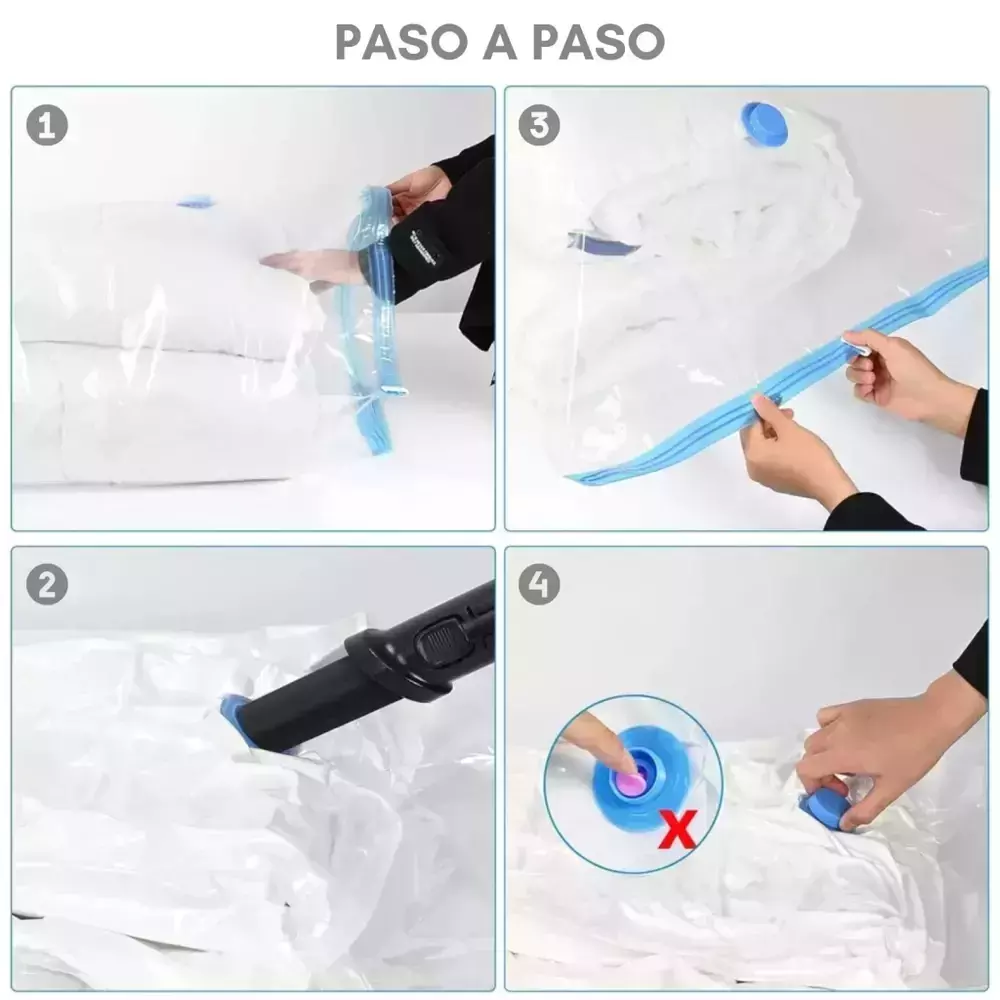 PASO A PASO

1

3

2

4

X