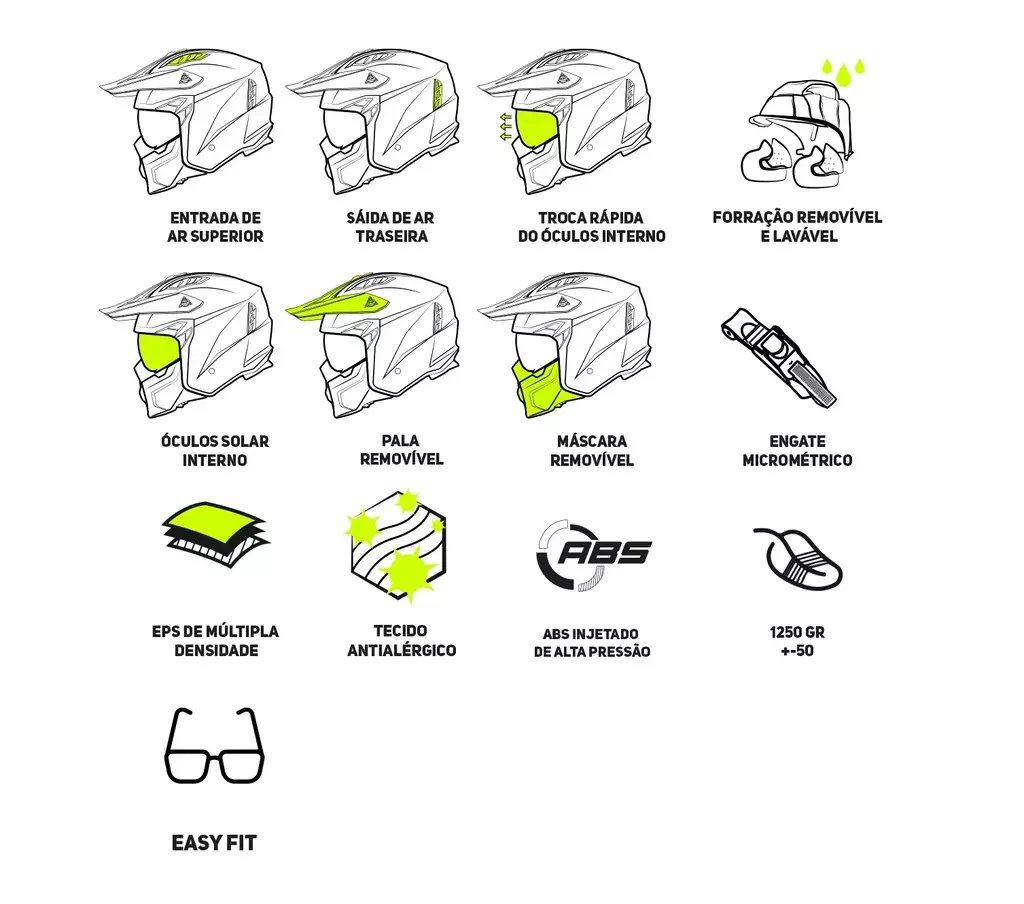 ENTRADA DE AR SUPERIOR

SÁIDA DE AR TRASEIRA

TROCA RÁPIDA DO ÓCULOS INTERNO

FORRAÇÃO REMOVÍVEL E LAVÁVEL

ÓCULOS SOLAR INTERNO

PALA REMOVÍVEL

MÁSCARA REMOVÍVEL

ENGATE MICROMÉTRICO

EPS DE MÚLTIPLA DENSIDADE

TECIDO ANTIALÉRGICO

ABS

ABS INJETADO DE ALTA PRESSÃO

1250 GR +-50

EASY FIT