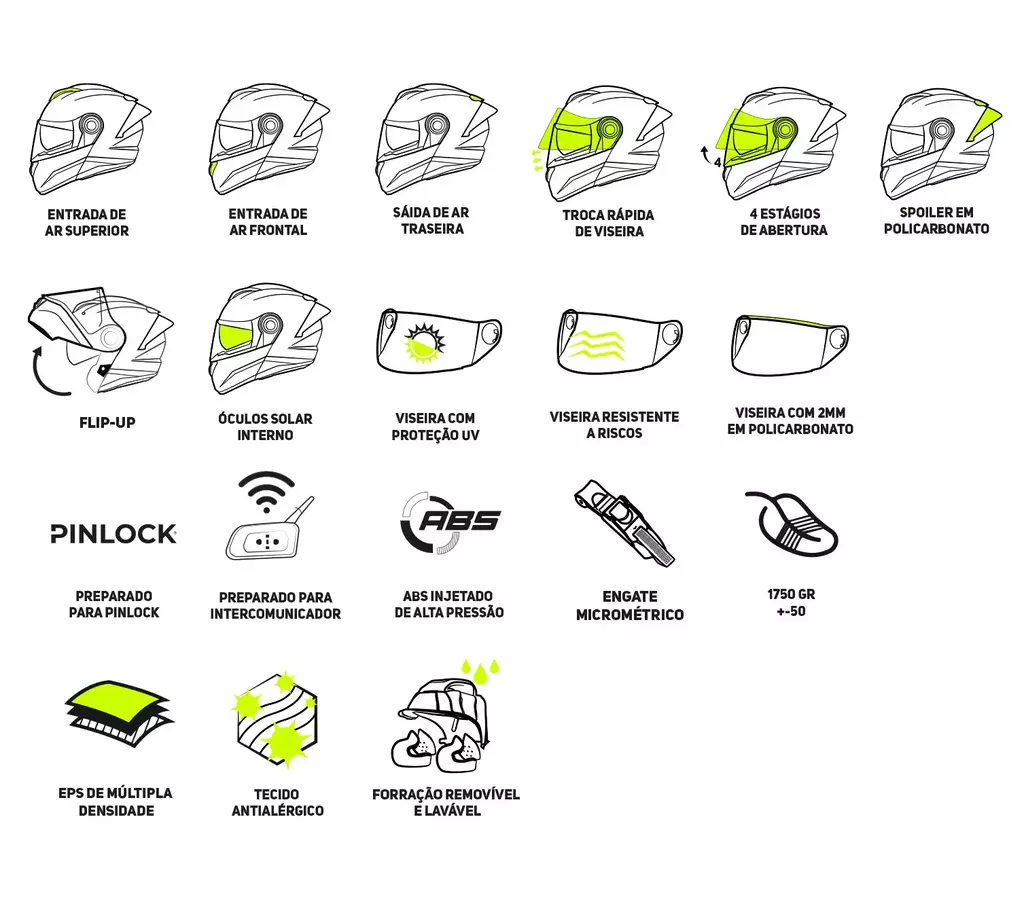 ENTRADA DE AR SUPERIOR

ENTRADA DE AR FRONTAL

SÁIDA DE AR TRASEIRA

TROCA RÁPIDA DE VISEIRA

4

4 ESTÁGIOS DE ABERTURA

SPOILER EM POLICARBONATO

FLIP-UP

ÓCULOS SOLAR INTERNO

VISEIRA COM PROTEÇÃO UV

VISEIRA RESISTENTE A RISCOS

VISEIRA COM 2MM EM POLICARBONATO

PINLOCK

PREPARADO PARA PINLOCK

PREPARADO PARA INTERCOMUNICADOR

ABS

ABS INJETADO DE ALTA PRESSÃO

ENGATE MICROMÉTRICO

1750 GR +-50

EPS DE MÚLTIPLA DENSIDADE

TECIDO ANTIALÉRGICO

FORRAÇÃO REMOVÍVEL E LAVÁVEL