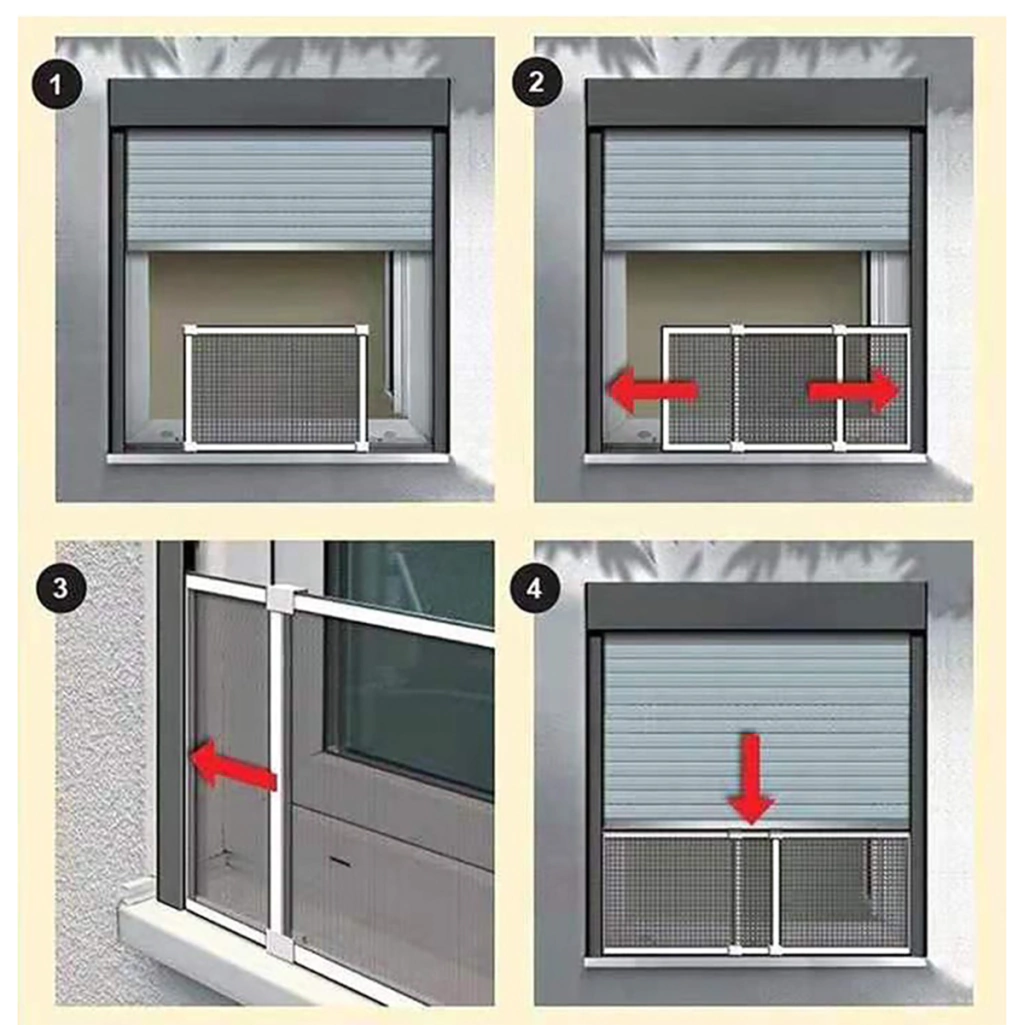 1

2

3

4