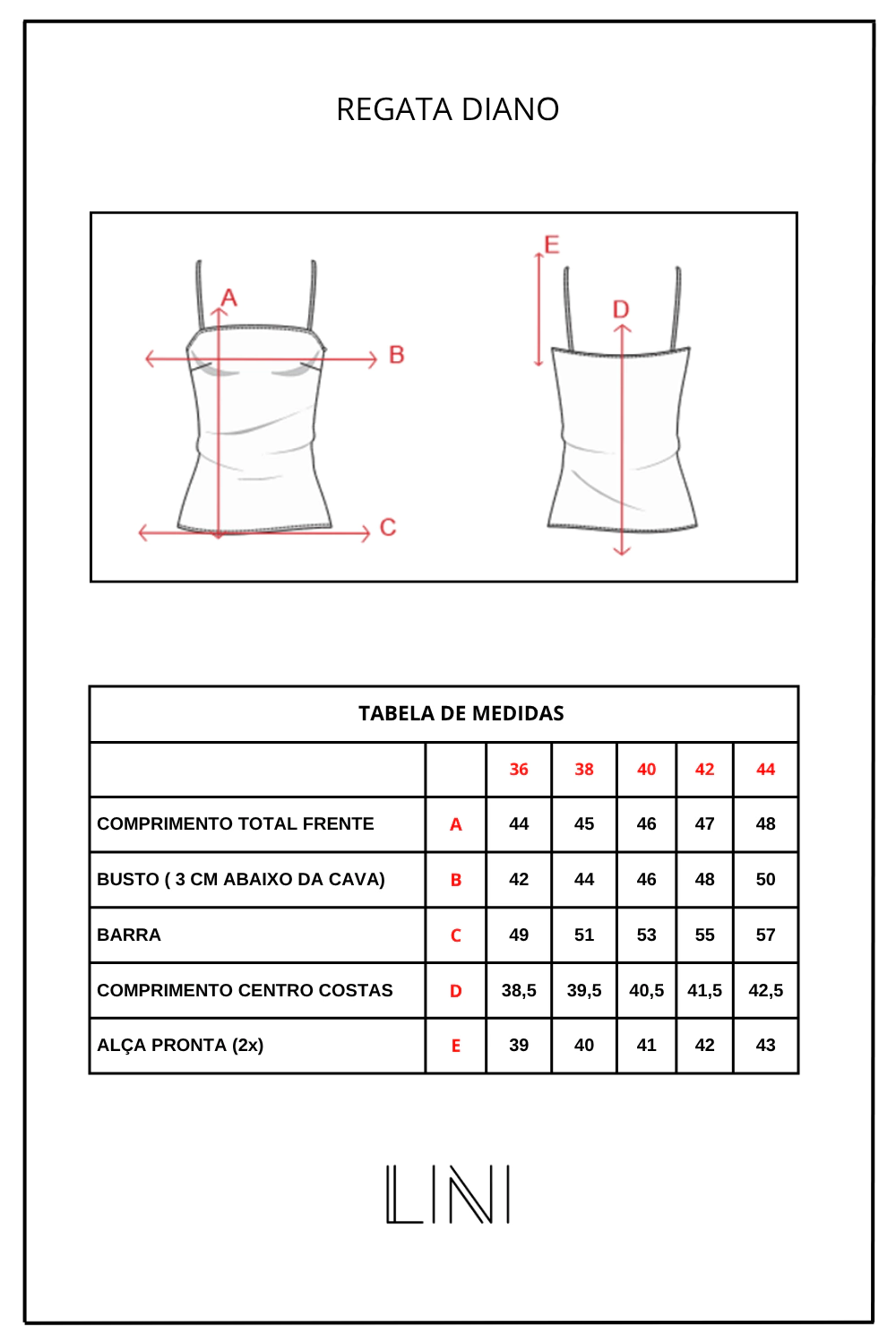 REGATA DIANO

A
B
C
E
D

TABELA DE MEDIDAS

| | | 36 | 38 | 40 | 42 | 44 |
|---|---|---|---|---|---|---|
| COMPRIMENTO TOTAL FRENTE | A | 44 | 45 | 46 | 47 | 48 |
| BUSTO ( 3 CM ABAIXO DA CAVA) | B | 42 | 44 | 46 | 48 | 50 |
| BARRA | C | 49 | 51 | 53 | 55 | 57 |
| COMPRIMENTO CENTRO COSTAS | D | 38,5 | 39,5 | 40,5 | 41,5 | 42,5 |
| ALÇA PRONTA (2x) | E | 39 | 40 | 41 | 42 | 43 |

LINI