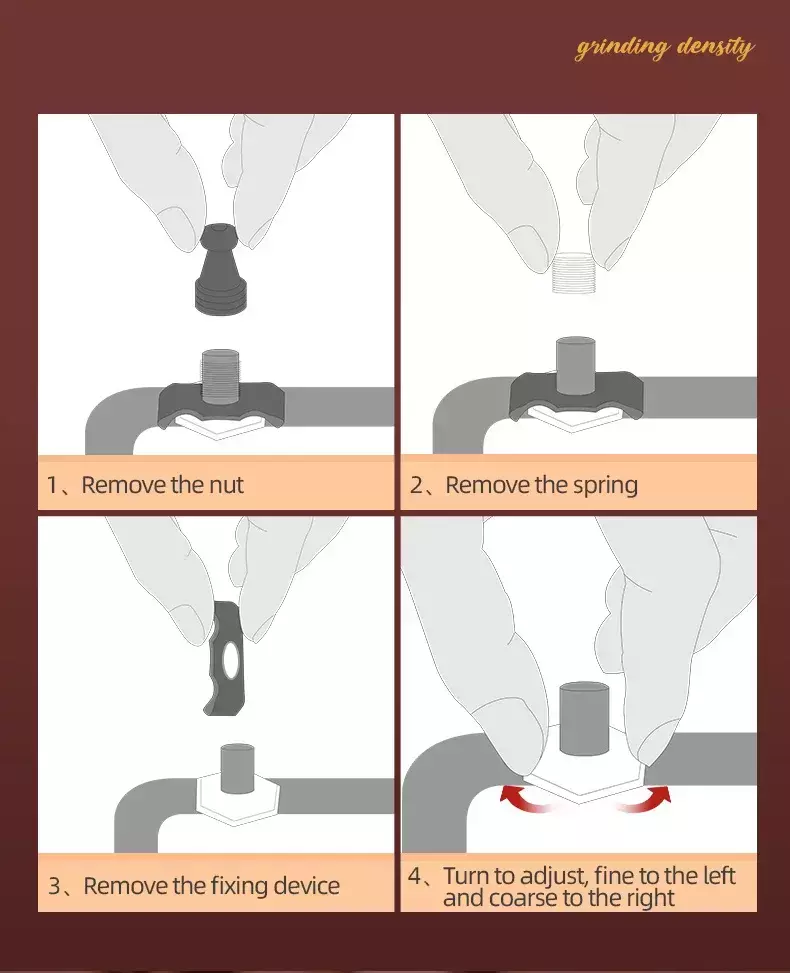 grinding density

1、Remove the nut

2、Remove the spring

3、Remove the fixing device

4、Turn to adjust, fine to the left and coarse to the right